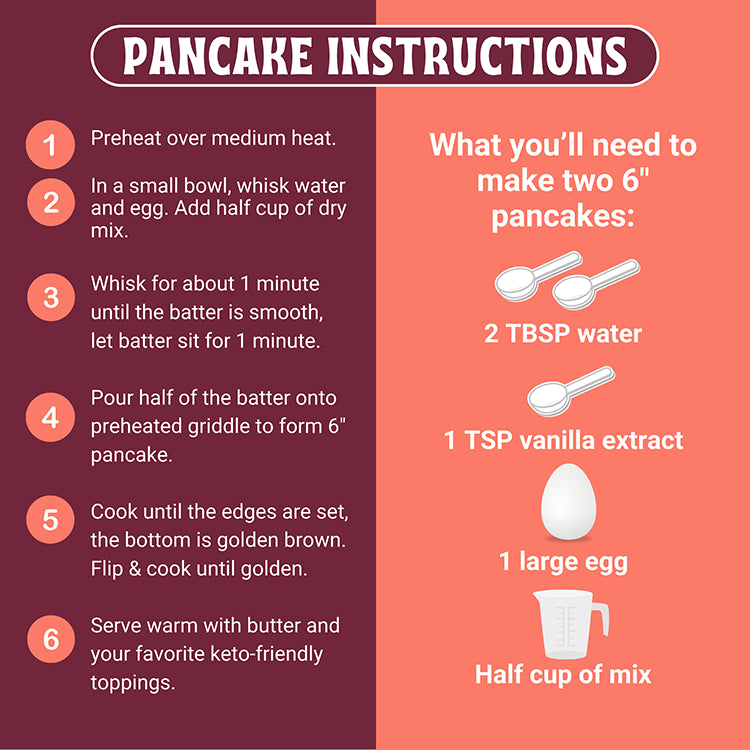 PANCAKE INSTRUCTIONS

1 Preheat over medium heat.

2 In a small bowl, whisk water and egg. Add half cup of dry mix.

3 Whisk for about 1 minute until the batter is smooth, let batter sit for 1 minute.

4 Pour half of the batter onto preheated griddle to form 6" pancake.

5 Cook until the edges are set, the bottom is golden brown. Flip & cook until golden.

6 Serve warm with butter and your favorite keto-friendly toppings.

What you'll need to make two 6" pancakes:

2 TBSP water

1 TSP vanilla extract

1 large egg

Half cup of mix